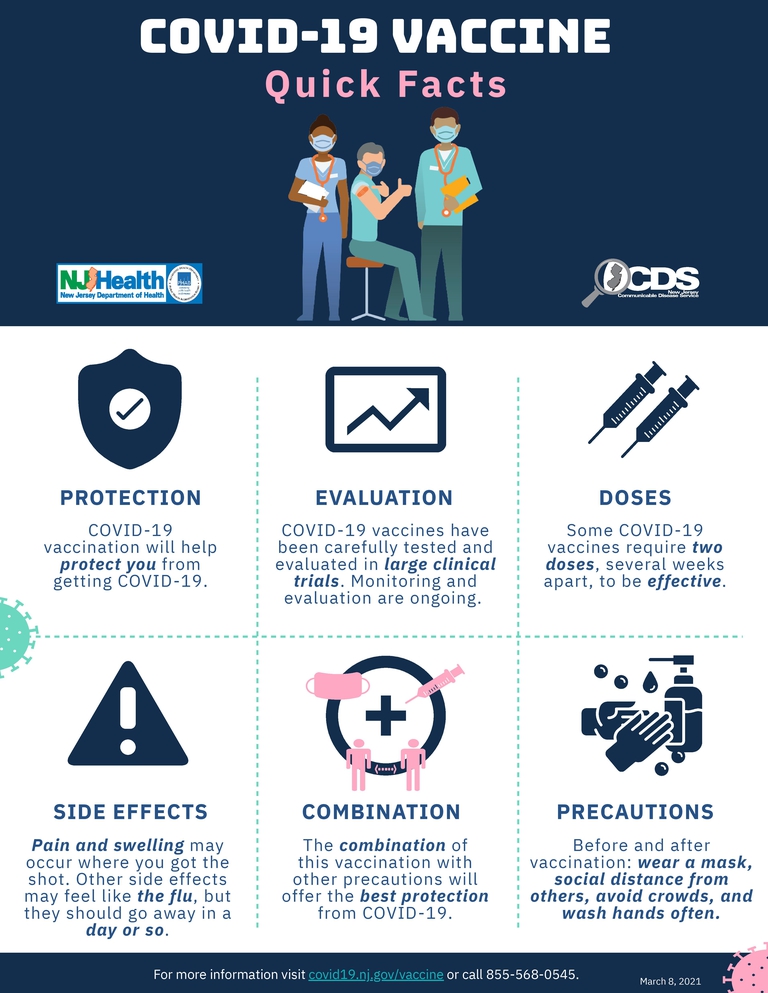 COVID-19 VACCINE
Quick Facts

NJ Health
New Jersey Department of Health

CDS
New Jersey Communicable Disease Service

PROTECTION
COVID-19 vaccination will help protect you from getting COVID-19.

EVALUATION
COVID-19 vaccines have been carefully tested and evaluated in large clinical trials. Monitoring and evaluation are ongoing.

DOSES
Some COVID-19 vaccines require two doses, several weeks apart, to be effective.

SIDE EFFECTS
Pain and swelling may occur where you got the shot. Other side effects may feel like the flu, but they should go away in a day or so.

COMBINATION
The combination of this vaccination with other precautions will offer the best protection from COVID-19.

PRECAUTIONS
Before and after vaccination: wear a mask, social distance from others, avoid crowds, and wash hands often.

For more information visit covid19.nj.gov/vaccine or call 855-568-0545.

March 8, 2021